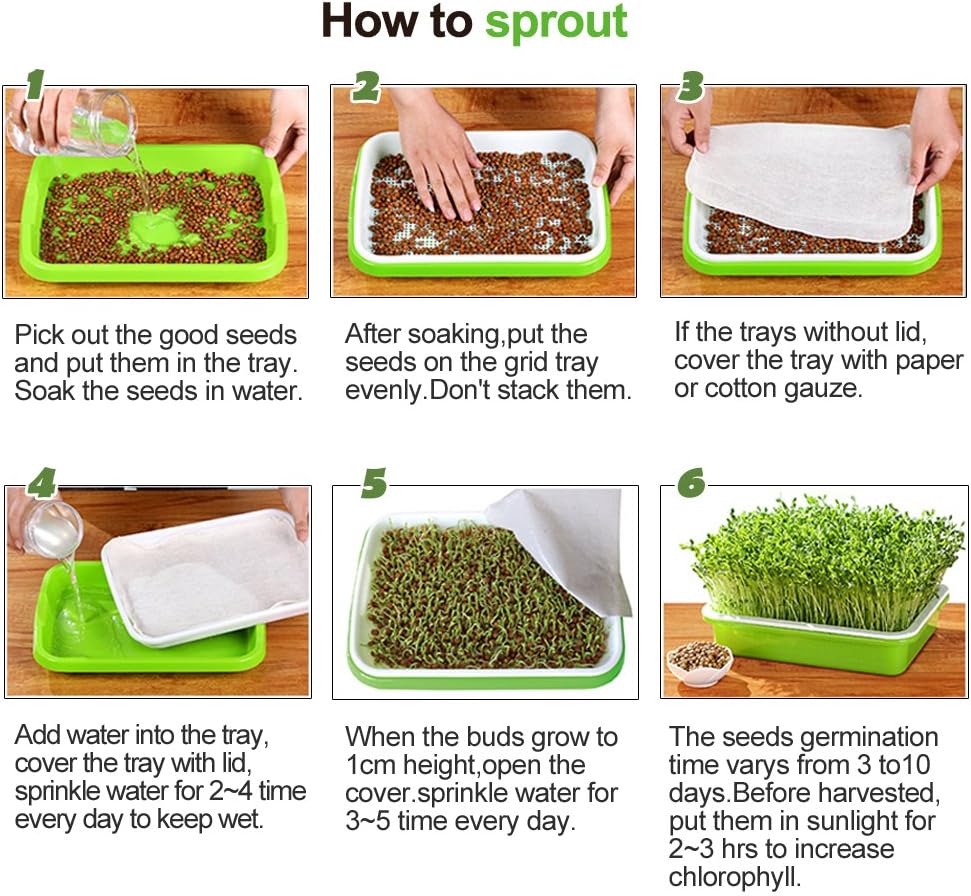 How to sprout

1

Pick out the good seeds and put them in the tray. Soak the seeds in water.

2

After soaking,put the seeds on the grid tray evenly.Don't stack them.

3

If the trays without lid, cover the tray with paper or cotton gauze.

4

Add water into the tray, cover the tray with lid, sprinkle water for 2~4 time every day to keep wet.

5

When the buds grow to 1cm height,open the cover.sprinkle water for 3~5 time every day.

6

The seeds germination time varys from 3 to10 days.Before harvested, put them in sunlight for 2~3 hrs to increase chlorophyll.